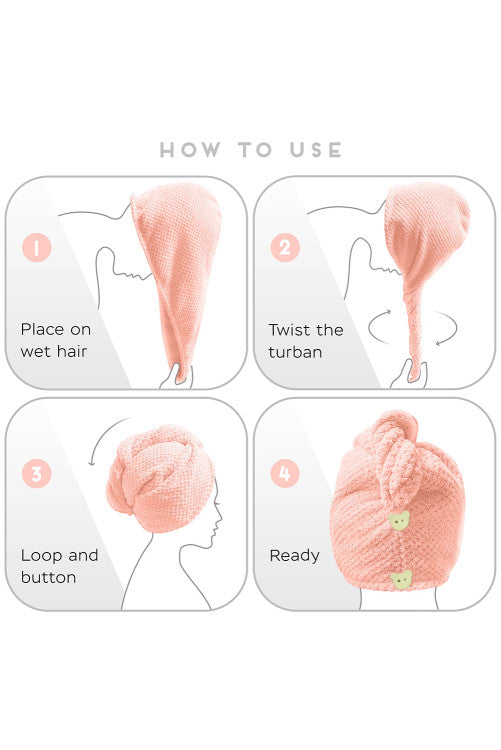 HOW TO USE

1

Place on wet hair

2

Twist the turban

3

Loop and button

4

Ready